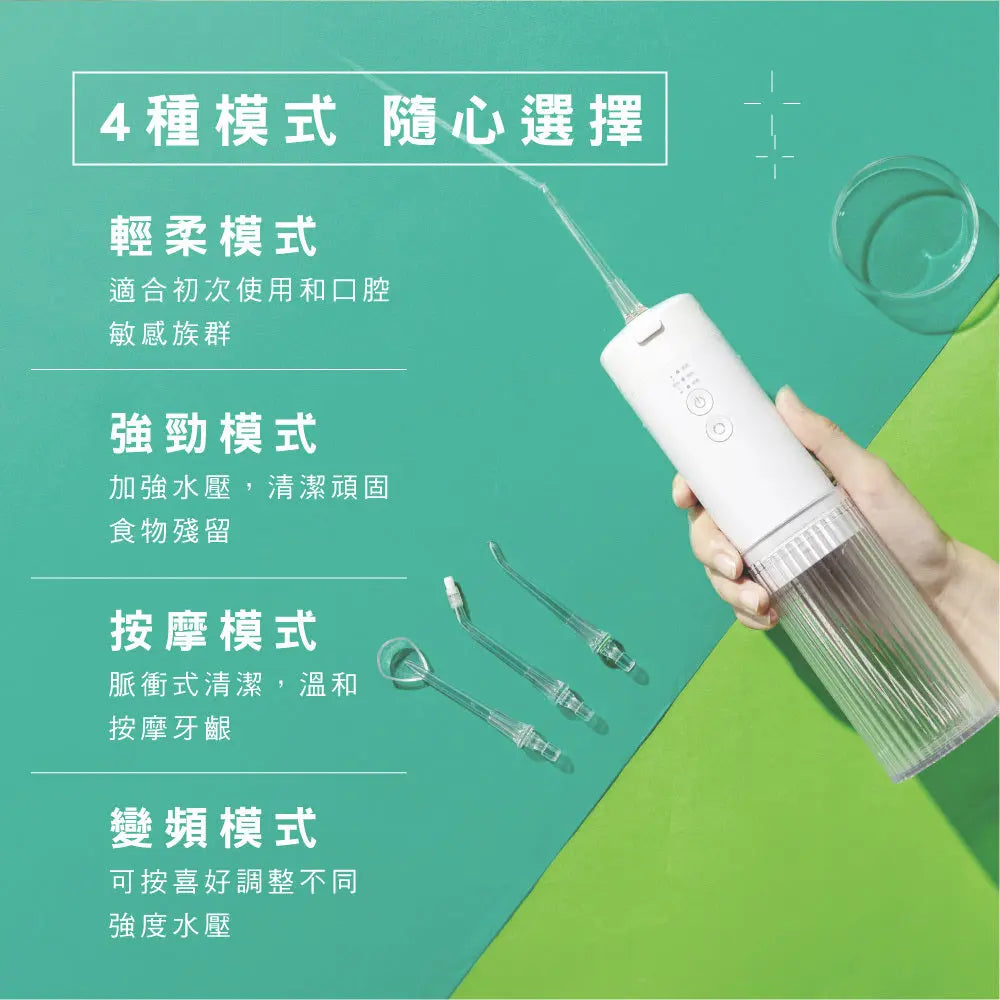 4種模式 隨心選擇

輕柔模式
適合初次使用和口腔敏感族群

強勁模式
加強水壓，清潔頑固食物殘留

按摩模式
脈衝式清潔，溫和按摩牙齦

變頻模式
可按喜好調整不同強度水壓