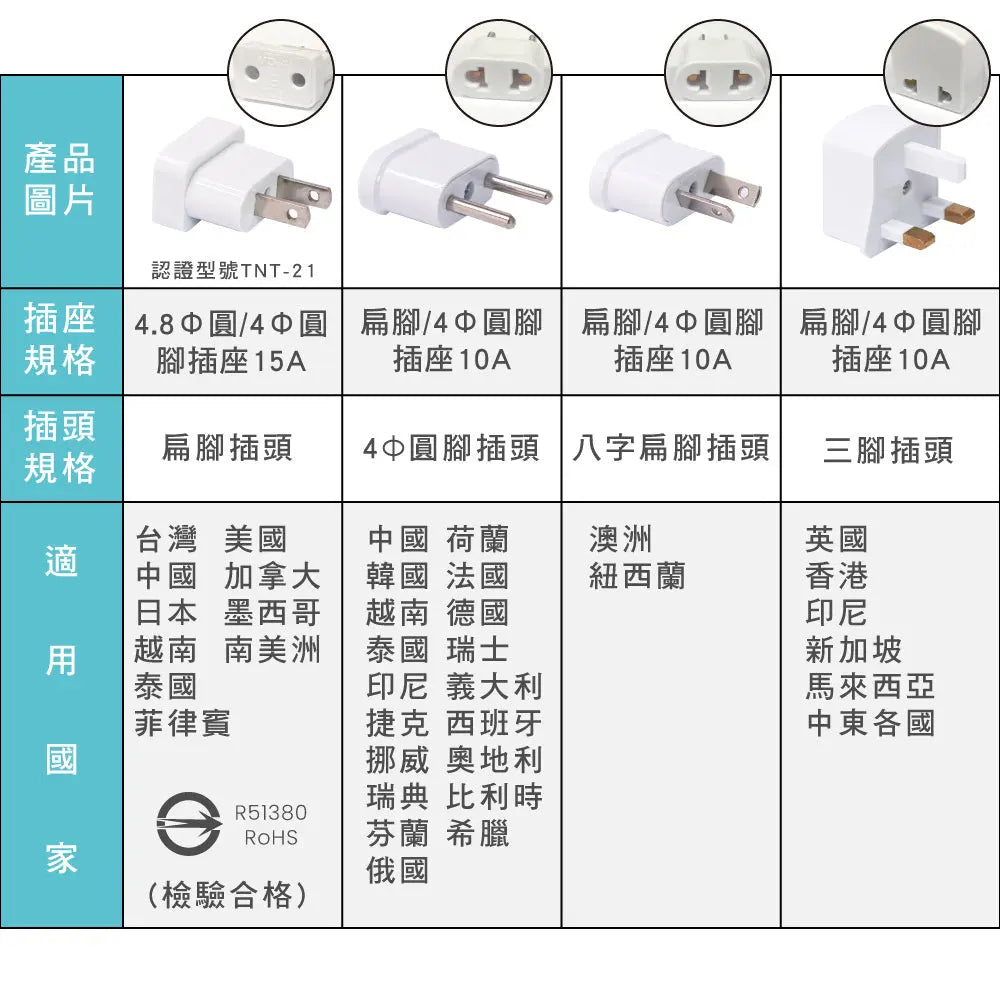 | 產品圖片 | 認證型號TNT-21 | | | |
|---|---|---|---|---|
| 插座規格 | 4.8Φ圓/4Φ圓腳插座15A | 扁腳/4Φ圓腳插座10A | 扁腳/4Φ圓腳插座10A | 扁腳/4Φ圓腳插座10A |
| 插頭規格 | 扁腳插頭 | 4Φ圓腳插頭 | 八字扁腳插頭 | 三腳插頭 |
| 適用國家 | 台灣 美國 中國 加拿大 日本 墨西哥 越南 南美洲 泰國 菲律賓 R51380 RoHS (檢驗合格) | 中國 荷蘭 韓國 法國 越南 德國 泰國 瑞士 印尼 義大利 捷克 西班牙 挪威 奧地利 瑞典 比利時 芬蘭 希臘 俄國 | 澳洲 紐西蘭 | 英國 香港 印尼 新加坡 馬來西亞 中東各國 |