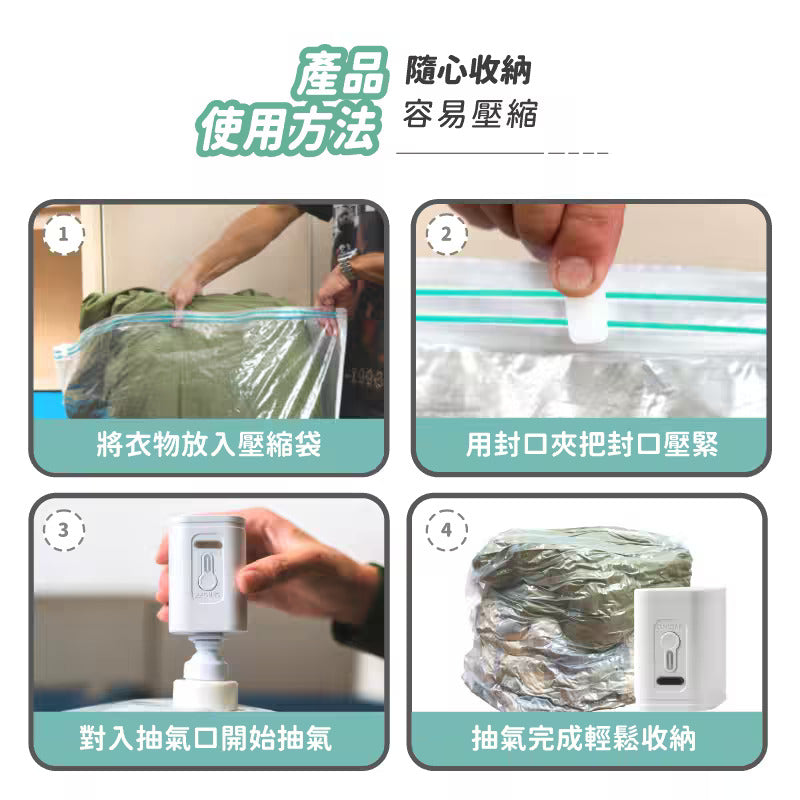 產品
使用方法
隨心收納
容易壓縮

1
將衣物放入壓縮袋

2
用封口夾把封口壓緊

3
對入抽氣口開始抽氣

4
抽氣完成輕鬆收納